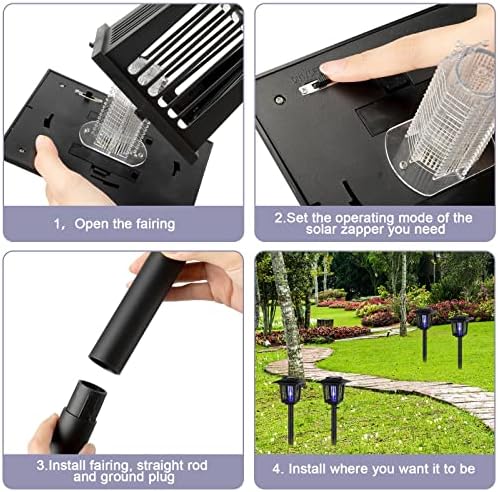 1, Open the fairing

2.Set the operating mode of the solar zapper you need

3.Install fairing, straight rod and ground plug

4. Install where you want it to be