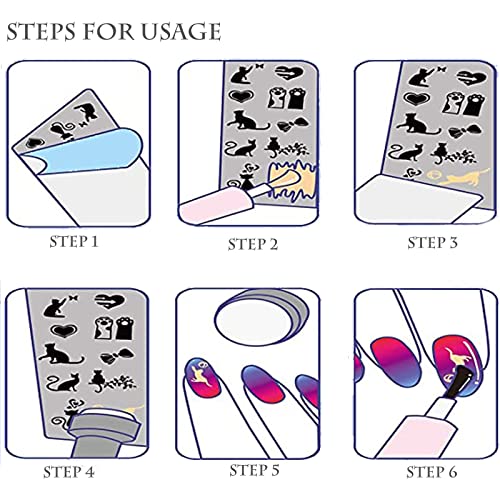 STEPS FOR USAGE

STEP 1

STEP 2

STEP 3

STEP 4

STEP 5

STEP 6