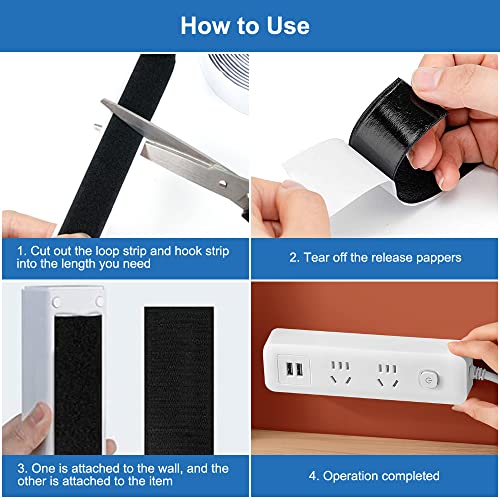 How to Use

1. Cut out the loop strip and hook strip into the length you need

2. Tear off the release pappers

3. One is attached to the wall, and the other is attached to the item

4. Operation completed