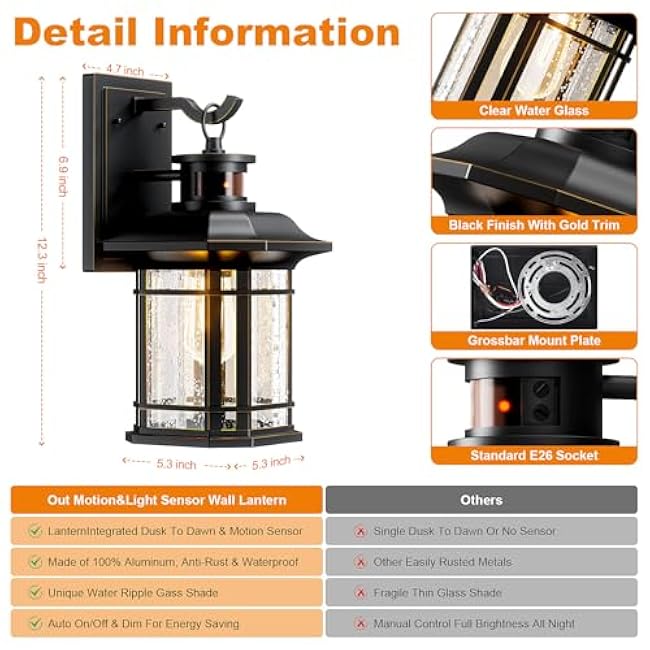 Detail Information

4.7 inch

6.9 inch

12.3 inch

5.3 inch

5.3 inch

Clear Water Glass

Black Finish With Gold Trim

Grossbar Mount Plate

Standard E26 Socket

| Out Motion&Light Sensor Wall Lantern | Others |
|---|---|
| LanternIntegrated Dusk To Dawn & Motion Sensor | Single Dusk To Dawn Or No Sensor |
| Made of 100% Aluminum, Anti-Rust & Waterproof | Other Easily Rusted Metals |
| Unique Water Ripple Gass Shade | Fragile Thin Glass Shade |
| Auto On/Off & Dim For Energy Saving | Manual Control Full Brightness All Night |