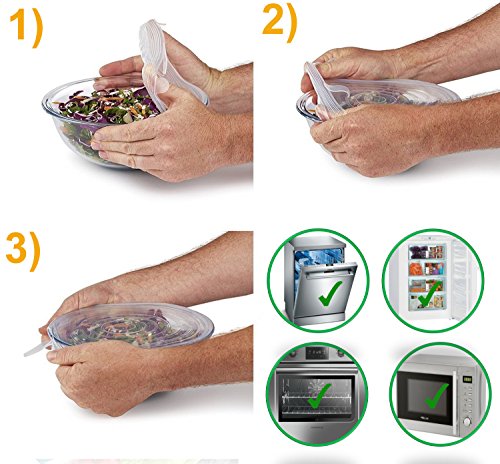 1)

2)

3)