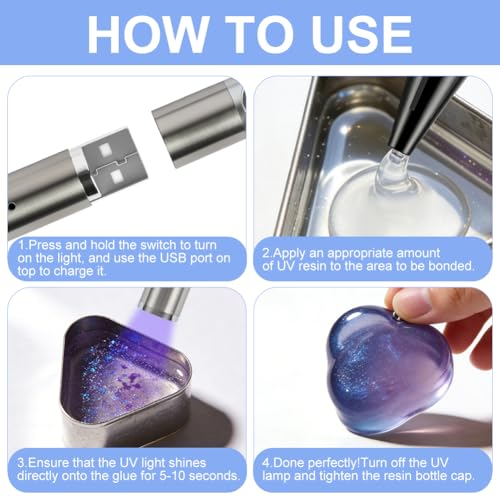 HOW TO USE

1.Press and hold the switch to turn on the light, and use the USB port on top to charge it.

2.Apply an appropriate amount of UV resin to the area to be bonded.

3.Ensure that the UV light shines directly onto the glue for 5-10 seconds.

4.Done perfectly!Turn off the UV lamp and tighten the resin bottle cap.