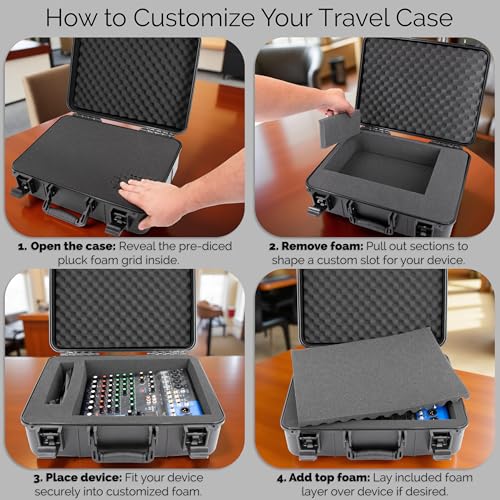 How to Customize Your Travel Case

1. Open the case: Reveal the pre-diced pluck foam grid inside.

2. Remove foam: Pull out sections to shape a custom slot for your device.

3. Place device: Fit your device securely into customized foam.

4. Add top foam: Lay included foam layer over device if desired.