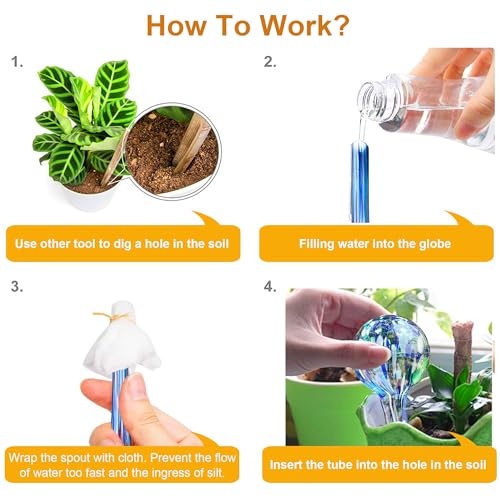 How To Work?

1.

Use other tool to dig a hole in the soil

2.

Filling water into the globe

3.

Wrap the spout with cloth. Prevent the flow of water too fast and the ingress of silt.

4.

Insert the tube into the hole in the soil