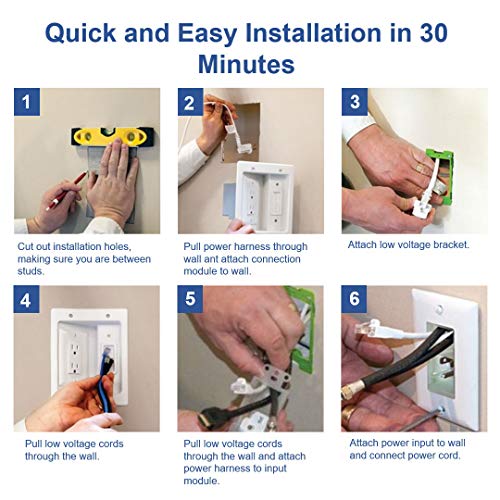 Quick and Easy Installation in 30 Minutes

1

Cut out installation holes, making sure you are between studs.

2

Pull power harness through wall ant attach connection module to wall.

3

Attach low voltage bracket.

4

Pull low voltage cords through the wall.

5

Pull low voltage cords through the wall and attach power harness to input module.

6

Attach power input to wall and connect power cord.