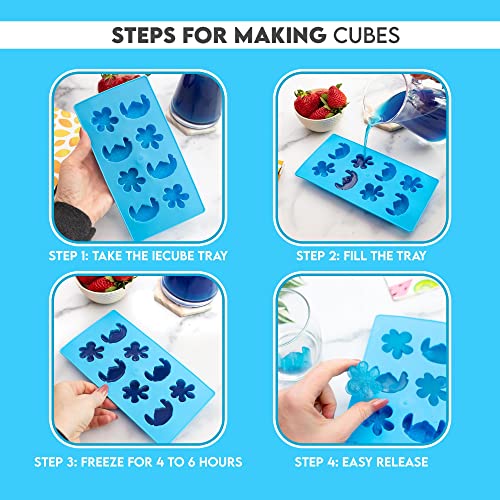 STEPS FOR MAKING CUBES

STEP 1: TAKE THE IECUBE TRAY

STEP 2: FILL THE TRAY

STEP 3: FREEZE FOR 4 TO 6 HOURS

STEP 4: EASY RELEASE