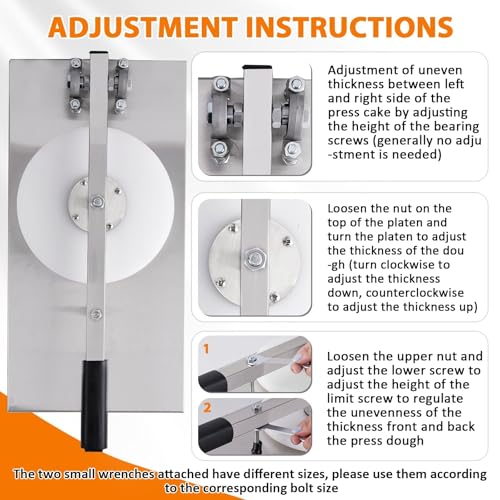 ADJUSTMENT INSTRUCTIONS

Adjustment of uneven thickness between left and right side of the press cake by adjusting the height of the bearing screws (generally no adju -stment is needed)

Loosen the nut on the top of the platen and turn the platen to adjust the thickness of the dou -gh (turn clockwise to adjust the thickness down, counterclockwise to adjust the thickness up)

1

2

Loosen the upper nut and adjust the lower screw to adjust the height of the limit screw to regulate the unevenness of the thickness front and back the press dough

The two small wrenches attached have different sizes, please use them according to the corresponding bolt size