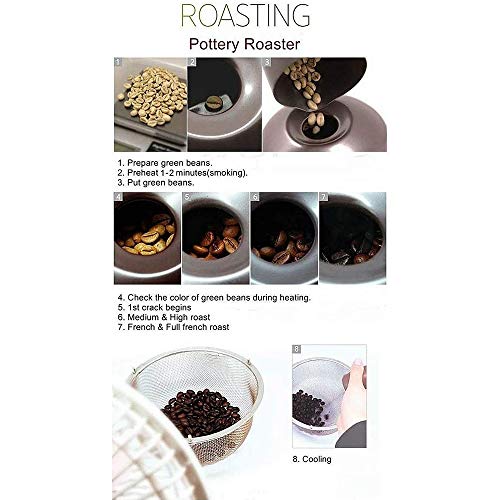 ROASTING

Pottery Roaster

1

2

3

1. Prepare green beans.
2. Preheat 1-2 minutes(smoking).
3. Put green beans.

4

5

6

7

4. Check the color of green beans during heating.
5. 1st crack begins
6. Medium & High roast
7. French & Full french roast

8

8. Cooling