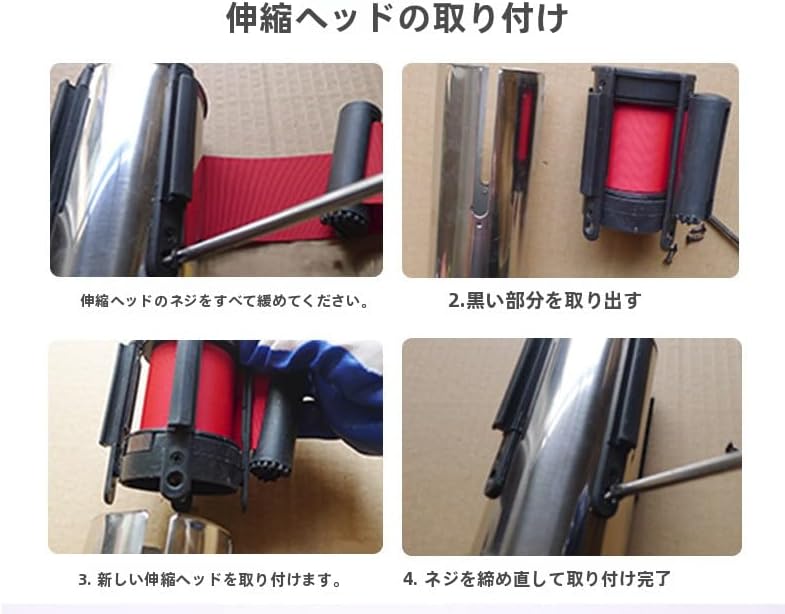 伸縮ヘッドの取り付け

伸縮ヘッドのネジをすべて緩めてください。

2.黒い部分を取り出す

3. 新しい伸縮ヘッドを取り付けます。

4. ネジを締め直して取り付け完了