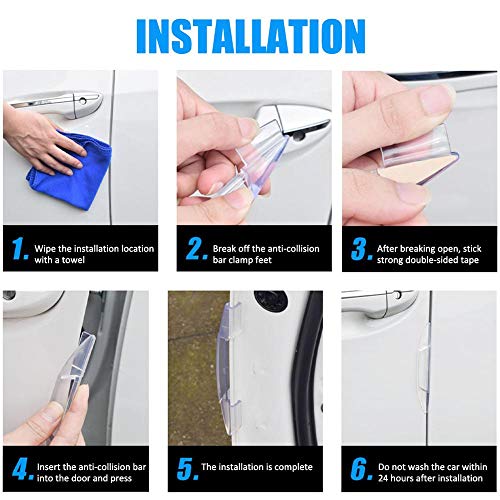 INSTALLATION

1. Wipe the installation location with a towel

2. Break off the anti-collision bar clamp feet

3. After breaking open, stick strong double-sided tape

4. Insert the anti-collision bar into the door and press

5. The installation is complete

6. Do not wash the car within 24 hours after installation