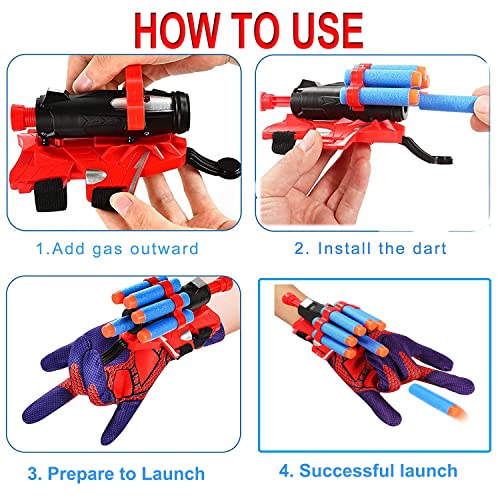 HOW TO USE

1.Add gas outward

2. Install the dart

3. Prepare to Launch

4. Successful launch