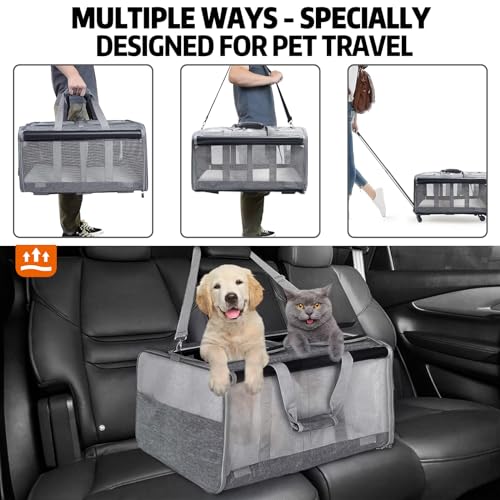 MULTIPLE WAYS - SPECIALLY DESIGNED FOR PET TRAVEL