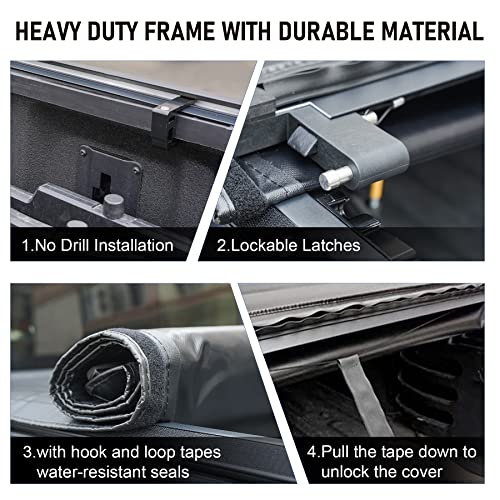 HEAVY DUTY FRAME WITH DURABLE MATERIAL

1.No Drill Installation

2.Lockable Latches

3.with hook and loop tapes water-resistant seals

4.Pull the tape down to unlock the cover