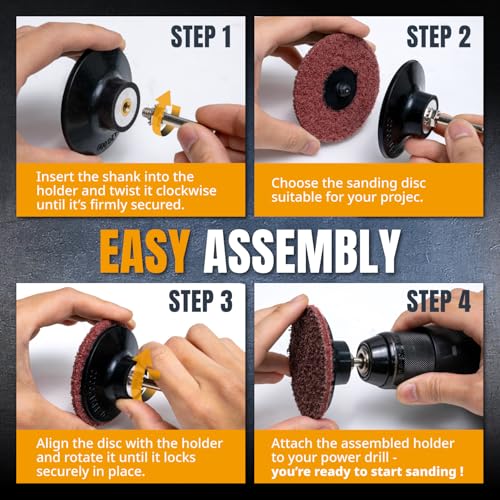 STEP 1

Insert the shank into the holder and twist it clockwise until it's firmly secured.

STEP 2

Choose the sanding disc suitable for your projec.

EASY ASSEMBLY

STEP 3

Align the disc with the holder and rotate it until it locks securely in place.

STEP 4

Attach the assembled holder to your power drill - you're ready to start sanding !