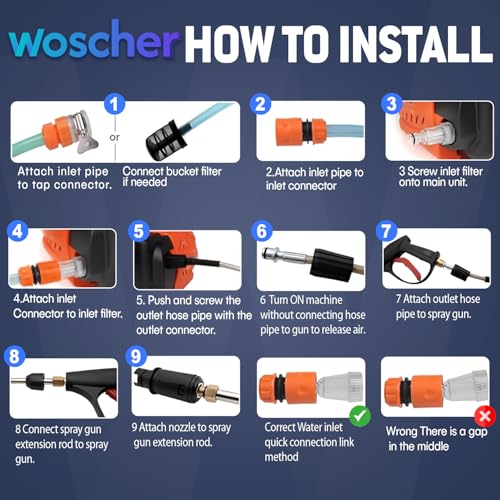 woscher HOW TO INSTALL

1

or

Attach inlet pipe to tap connector.

Connect bucket filter if needed

2

2.Attach inlet pipe to inlet connector

3

3 Screw inlet filter onto main unit.

4

4.Attach inlet Connector to inlet filter.

5

5. Push and screw the outlet hose pipe with the outlet connector.

6

6 Turn ON machine without connecting hose pipe to gun to release air.

7

7 Attach outlet hose pipe to spray gun.

8

8 Connect spray gun extension rod to spray gun.

9

9 Attach nozzle to spray gun extension rod.

Correct Water inlet quick connection link method

Wrong There is a gap in the middle