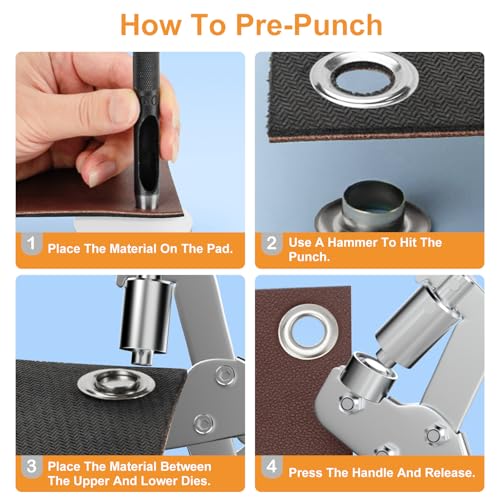 How To Pre-Punch

1 Place The Material On The Pad.

2 Use A Hammer To Hit The Punch.

3 Place The Material Between The Upper And Lower Dies.

4 Press The Handle And Release.