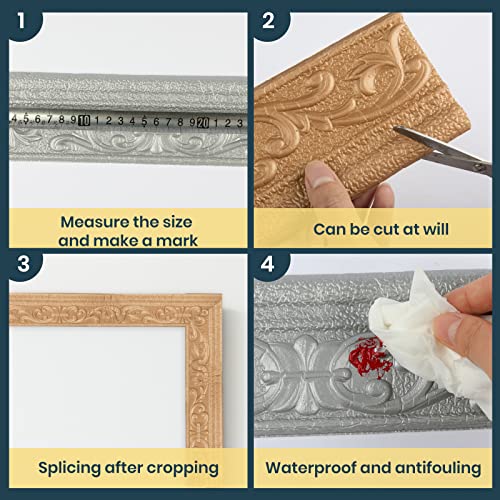 1

4 5 6 7 8 9 10 1 2 3 4 5 6 7 8 9 20 1 2 3

Measure the size and make a mark

2

Can be cut at will

3

Splicing after cropping

4

Waterproof and antifouling