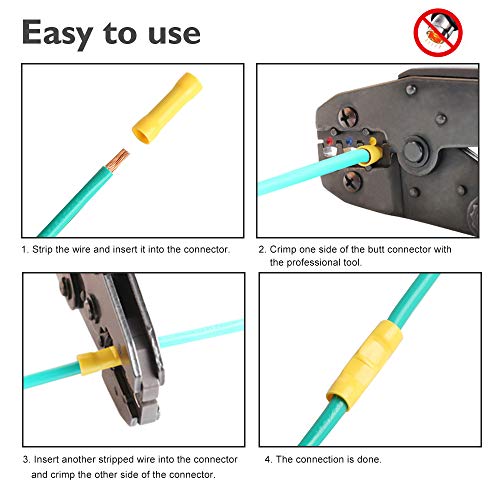 Easy to use

1. Strip the wire and insert it into the connector.

2. Crimp one side of the butt connector with the professional tool.

3. Insert another stripped wire into the connector and crimp the other side of the connector.

4. The connection is done.