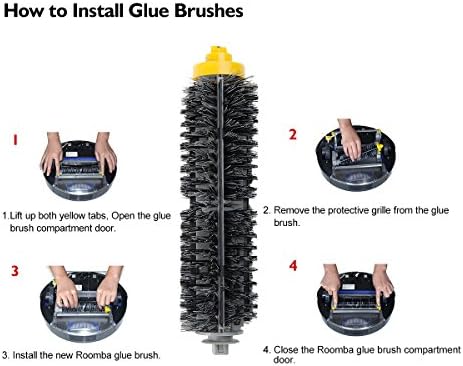 How to Install Glue Brushes

1

1.Lift up both yellow tabs, Open the glue brush compartment door.

2

2. Remove the protective grille from the glue brush.

3

3. Install the new Roomba glue brush.

4

4. Close the Roomba glue brush compartment door.