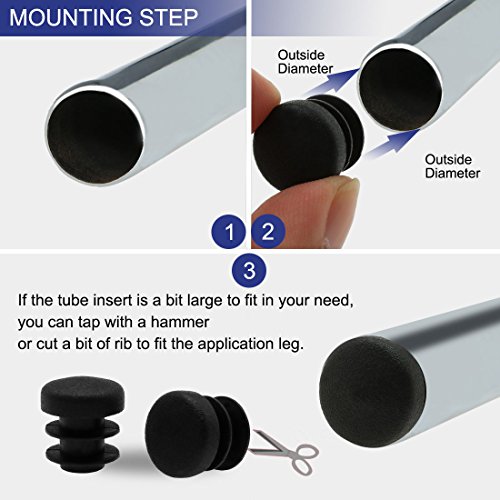 MOUNTING STEP

Outside Diameter

Outside Diameter

1

2

3

If the tube insert is a bit large to fit in your need, you can tap with a hammer or cut a bit of rib to fit the application leg.