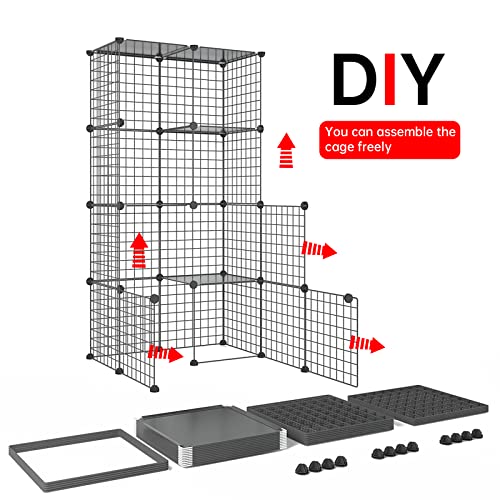 DIY

You can assemble the cage freely