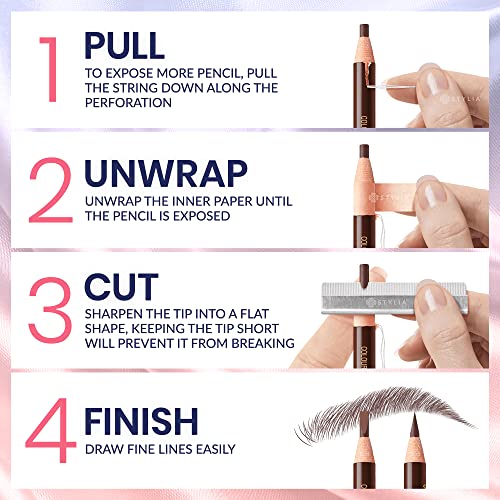 1 PULL
TO EXPOSE MORE PENCIL, PULL THE STRING DOWN ALONG THE PERFORATION

STYLIA

2 UNWRAP
UNWRAP THE INNER PAPER UNTIL THE PENCIL IS EXPOSED

STYLIA

3 CUT
SHARPEN THE TIP INTO A FLAT SHAPE, KEEPING THE TIP SHORT WILL PREVENT IT FROM BREAKING

STYLIA

4 FINISH
DRAW FINE LINES EASILY