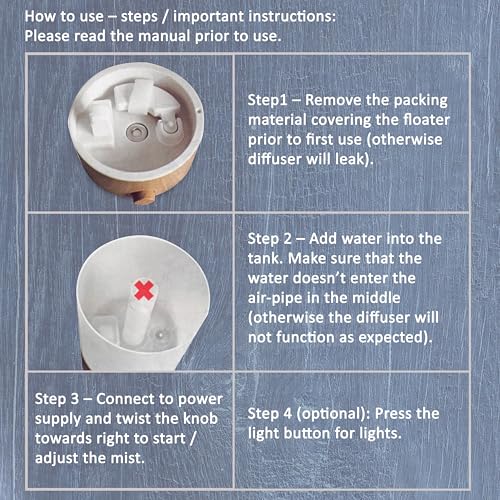 How to use – steps / important instructions:
Please read the manual prior to use.

Step1 – Remove the packing material covering the floater prior to first use (otherwise diffuser will leak).

Step 2 – Add water into the tank. Make sure that the water doesn't enter the air-pipe in the middle (otherwise the diffuser will not function as expected).

Step 3 – Connect to power supply and twist the knob towards right to start / adjust the mist.

Step 4 (optional): Press the light button for lights.