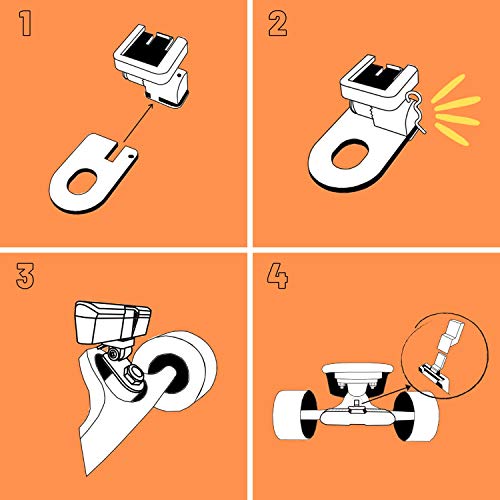 1

2

3

4