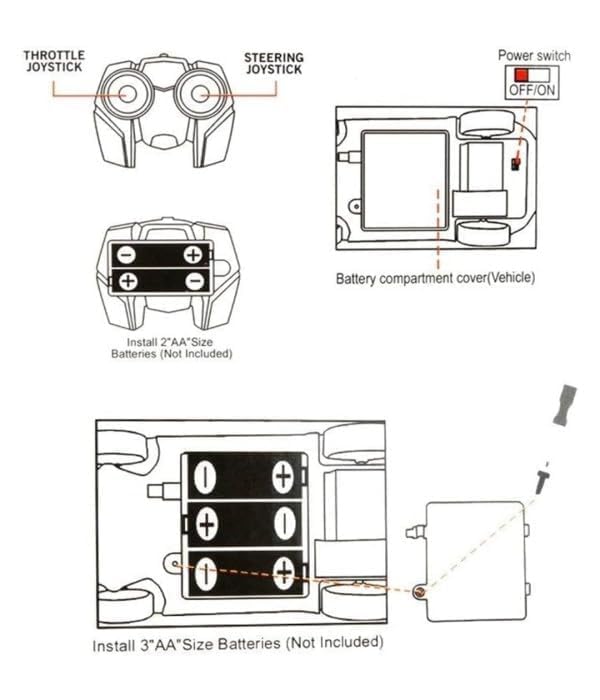 THROTTLE JOYSTICK

STEERING JOYSTICK

Power switch

OFF/ON

Battery compartment cover(Vehicle)

Install 2"AA"Size Batteries (Not Included)

Install 3"AA"Size Batteries (Not Included)