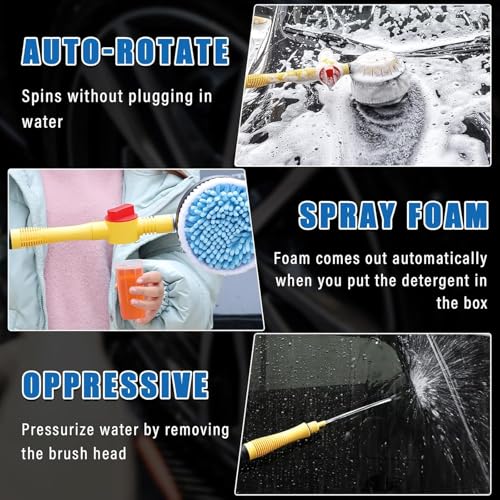 AUTO-ROTATE

Spins without plugging in water

SPRAY FOAM

Foam comes out automatically when you put the detergent in the box

OPPRESSIVE

Pressurize water by removing the brush head