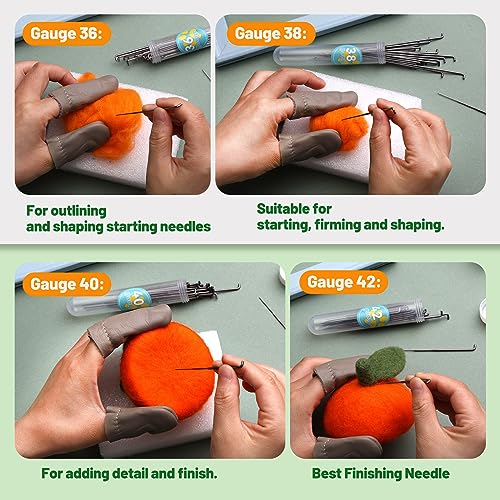 Gauge 36:

36

For outlining and shaping starting needles

Gauge 38:

38

Suitable for starting, firming and shaping.

Gauge 40:

40

For adding detail and finish.

Gauge 42:

42

Best Finishing Needle