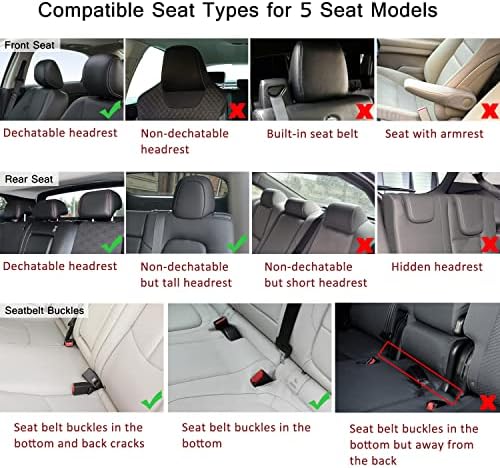 Compatible Seat Types for 5 Seat Models

Front Seat

Dechatable headrest

Non-dechatable headrest

Built-in seat belt

Seat with armrest

Rear Seat

Dechatable headrest

Non-dechatable but tall headrest

Non-dechatable but short headrest

Hidden headrest

Seatbelt Buckles

Seat belt buckles in the bottom and back cracks

Seat belt buckles in the bottom

Seat belt buckles in the bottom but away from the back