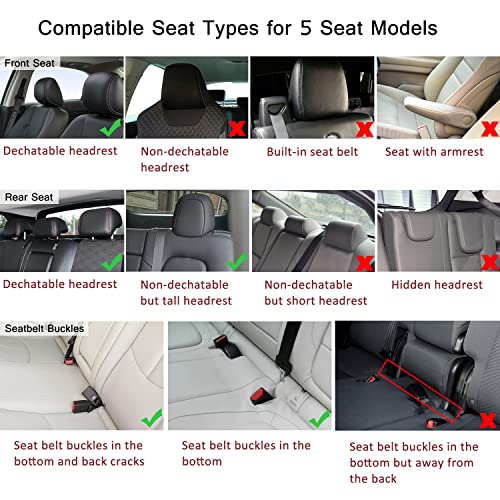 Compatible Seat Types for 5 Seat Models

Front Seat

Dechatable headrest

Non-dechatable headrest

Built-in seat belt

Seat with armrest

Rear Seat

Dechatable headrest

Non-dechatable but tall headrest

Non-dechatable but short headrest

Hidden headrest

Seatbelt Buckles

Seat belt buckles in the bottom and back cracks

Seat belt buckles in the bottom

Seat belt buckles in the bottom but away from the back