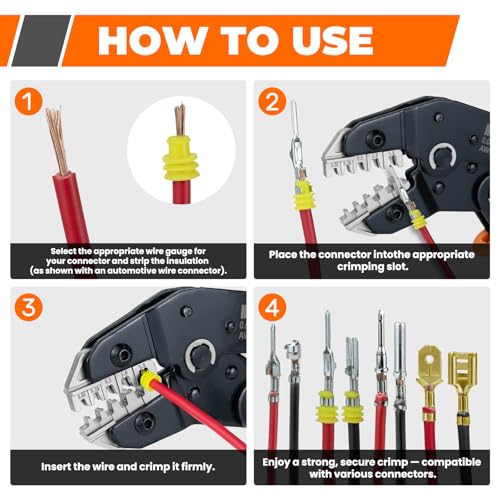 HOW TO USE

1

Select the appropriate wire gauge for your connector and strip the insulation (as shown with an automotive wire connector).

2

Place the connector intothe appropriate crimping slot.

3

Insert the wire and crimp it firmly.

4

Enjoy a strong, secure crimp — compatible with various connectors.