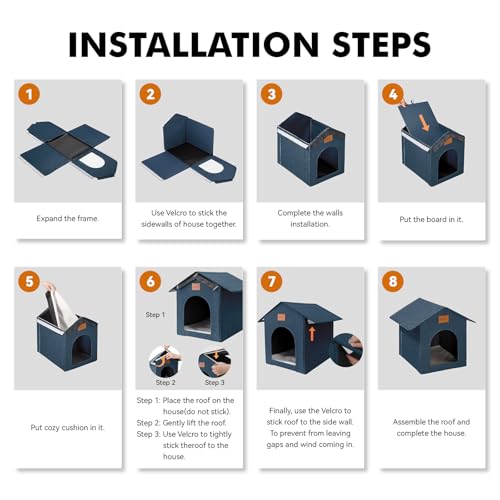 INSTALLATION STEPS

1

Expand the frame.

2

Use Velcro to stick the sidewalls of house together.

3

Complete the walls installation.

4

Put the board in it.

5

Put cozy cushion in it.

6

Step 1

Step 2

Step 3

Step 1: Place the roof on the house(do not stick).
Step 2: Gently lift the roof.
Step 3: Use Velcro to tightly stick theroof to the house.

7

Finally, use the Velcro to stick roof to the side wall. To prevent from leaving gaps and wind coming in.

8

Assemble the roof and complete the house.