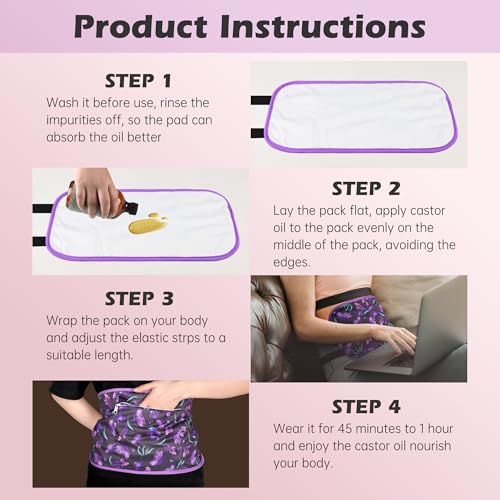 Product Instructions

STEP 1

Wash it before use, rinse the impurities off, so the pad can absorb the oil better

STEP 2

Lay the pack flat, apply castor oil to the pack evenly on the middle of the pack, avoiding the edges.

STEP 3

Wrap the pack on your body and adjust the elastic strps to a suitable length.

STEP 4

Wear it for 45 minutes to 1 hour and enjoy the castor oil nourish your body.