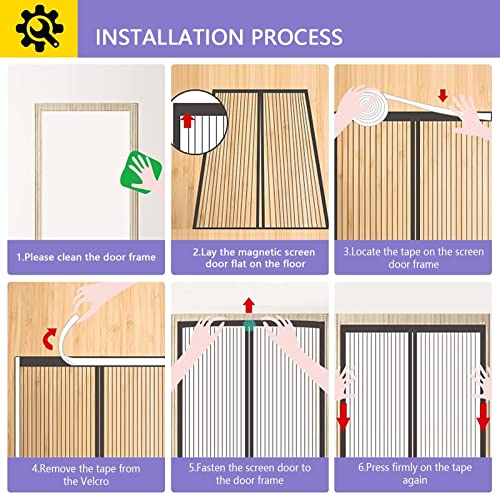 INSTALLATION PROCESS

1.Please clean the door frame

2.Lay the magnetic screen door flat on the floor

3.Locate the tape on the screen door frame

4.Remove the tape from the Velcro

5.Fasten the screen door to the door frame

6.Press firmly on the tape again