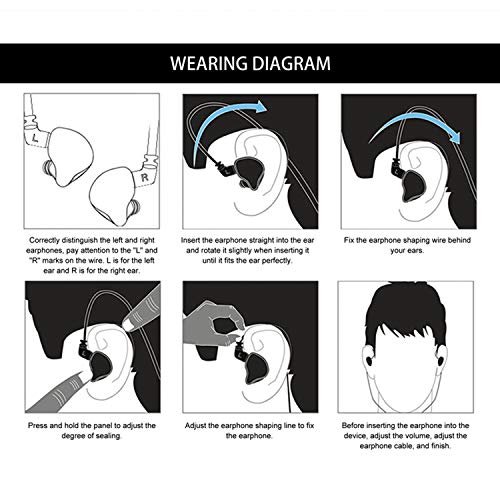 WEARING DIAGRAM

L

R

Correctly distinguish the left and right earphones, pay attention to the "L" and "R" marks on the wire. L is for the left ear and R is for the right ear.

Insert the earphone straight into the ear and rotate it slightly when inserting it until it fits the ear perfectly.

Fix the earphone shaping wire behind your ears.

Press and hold the panel to adjust the degree of sealing.

Adjust the earphone shaping line to fix the earphone.

Before inserting the earphone into the device, adjust the volume, adjust the earphone cable, and finish.