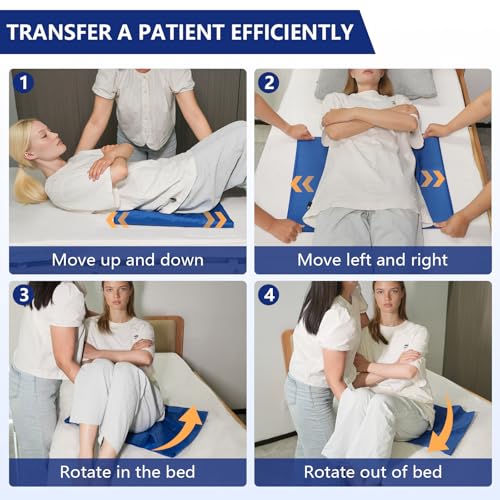 TRANSFER A PATIENT EFFICIENTLY

1
Move up and down

2
Move left and right

3
Rotate in the bed

4
Rotate out of bed