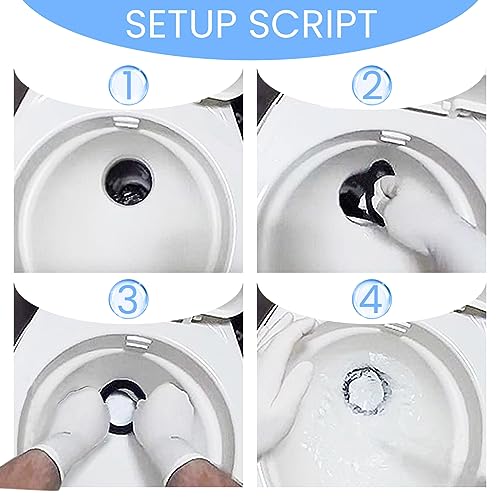 SETUP SCRIPT

1

2

3

4