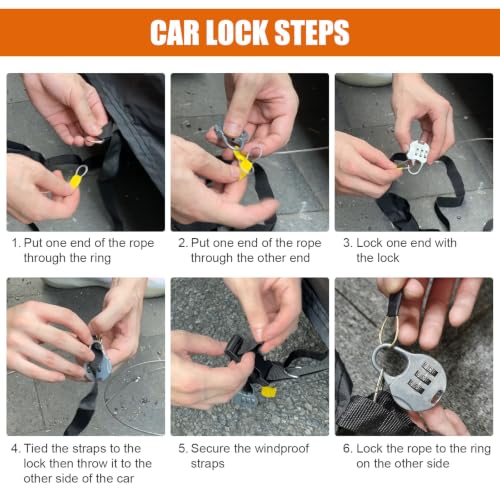 CAR LOCK STEPS

1. Put one end of the rope through the ring

2. Put one end of the rope through the other end

3. Lock one end with the lock

4. Tied the straps to the lock then throw it to the other side of the car

5. Secure the windproof straps

6. Lock the rope to the ring on the other side