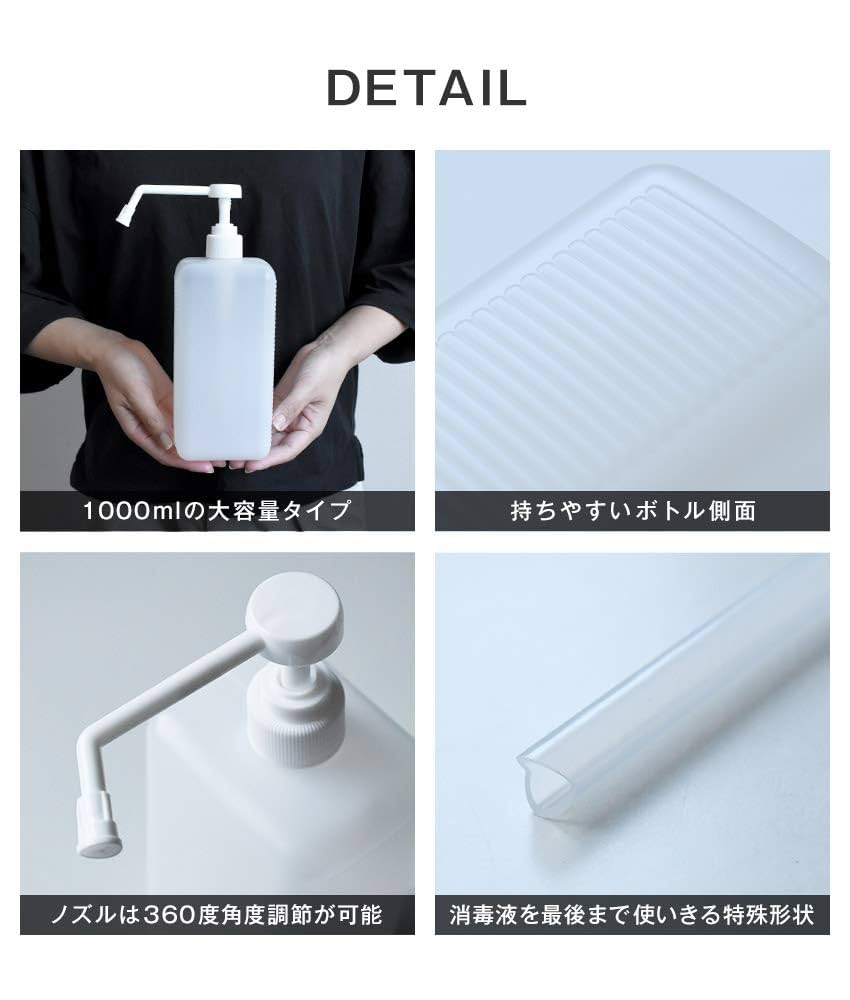 DETAIL

1000mlの大容量タイプ

持ちやすいボトル側面

ノズルは360度角度調節が可能

消毒液を最後まで使いきる特殊形状