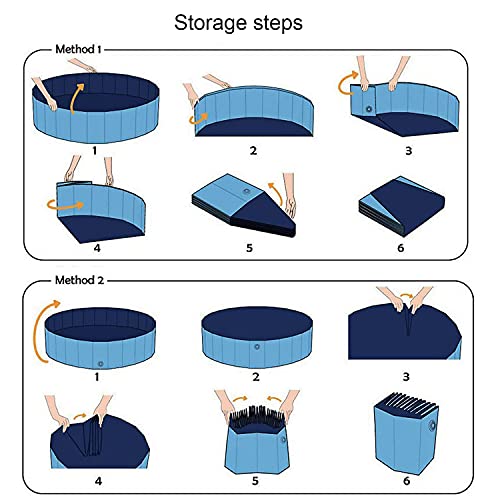 Storage steps

Method 1

1

2

3

4

5

6

Method 2

1

2

3

4

5

6