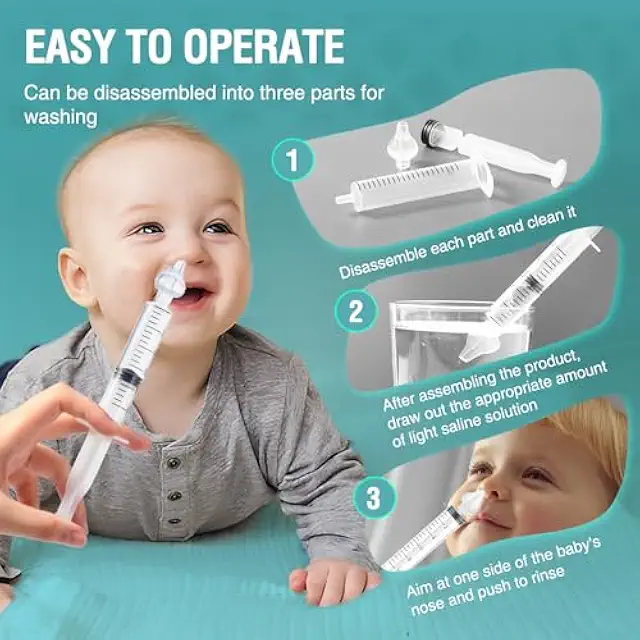 EASY TO OPERATE

Can be disassembled into three parts for washing

1

Disassemble each part and clean it

2

After assembling the product, draw out the appropriate amount of light saline solution

3

Aim at one side of the baby's nose and push to rinse