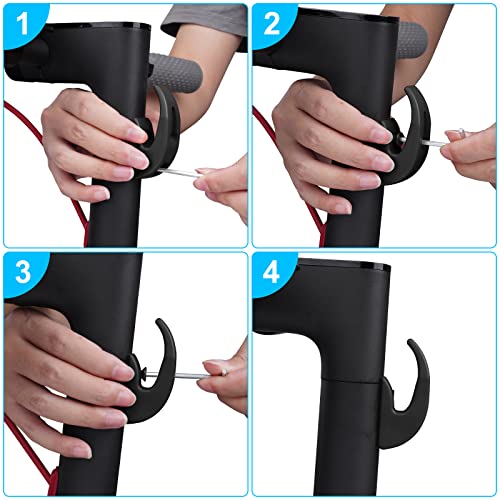 1

2

3

4