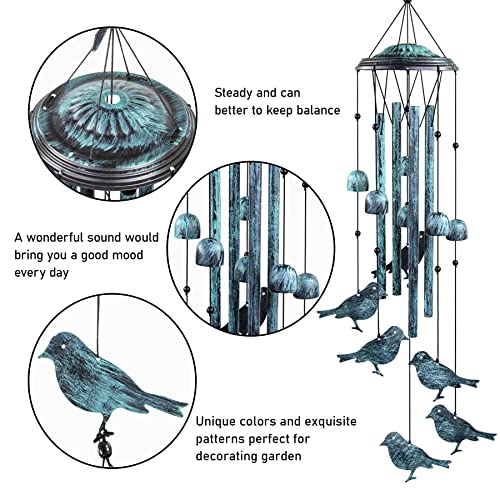 Steady and can better to keep balance

A wonderful sound would bring you a good mood every day

Unique colors and exquisite patterns perfect for decorating garden