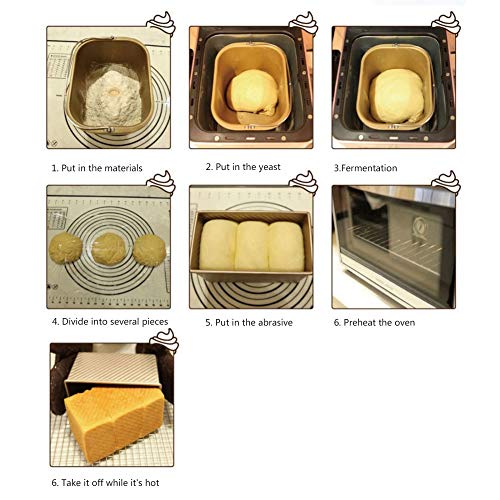 1. Put in the materials

2. Put in the yeast

3.Fermentation

4. Divide into several pieces

5. Put in the abrasive

6. Preheat the oven

6. Take it off while it's hot