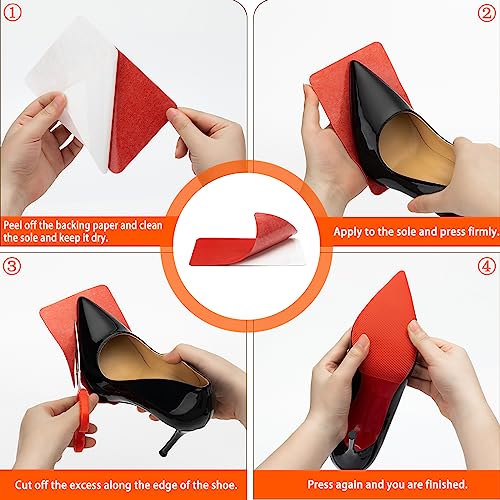 ①

Peel off the backing paper and clean the sole and keep it dry.

②

Apply to the sole and press firmly.

③

Cut off the excess along the edge of the shoe.

④

Press again and you are finished.