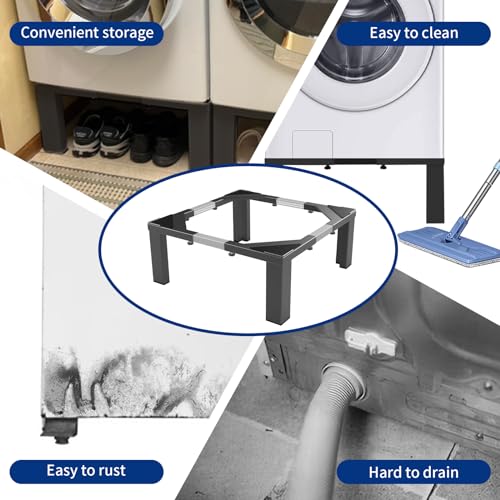 Convenient storage

Easy to clean

Easy to rust

Hard to drain