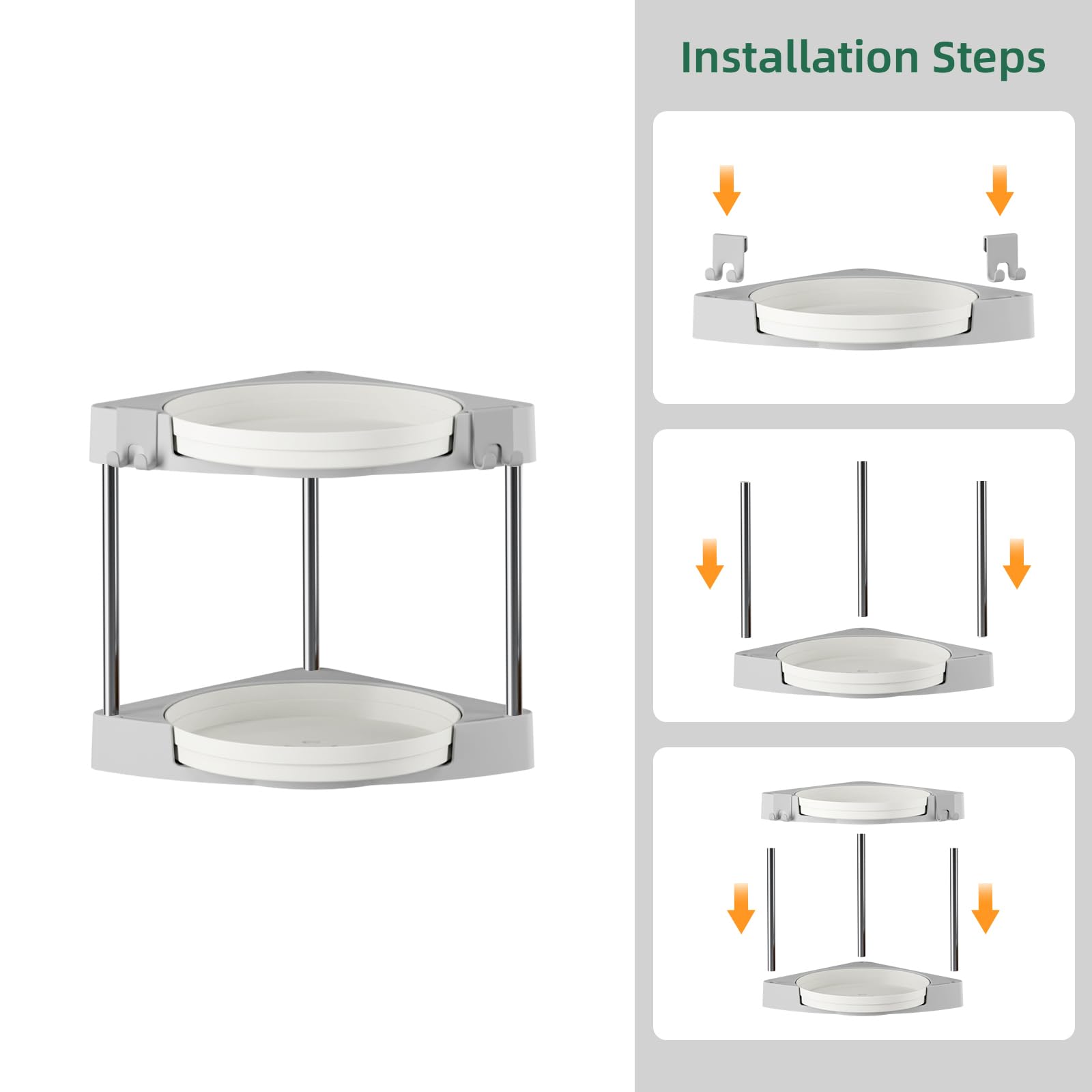 Installation Steps